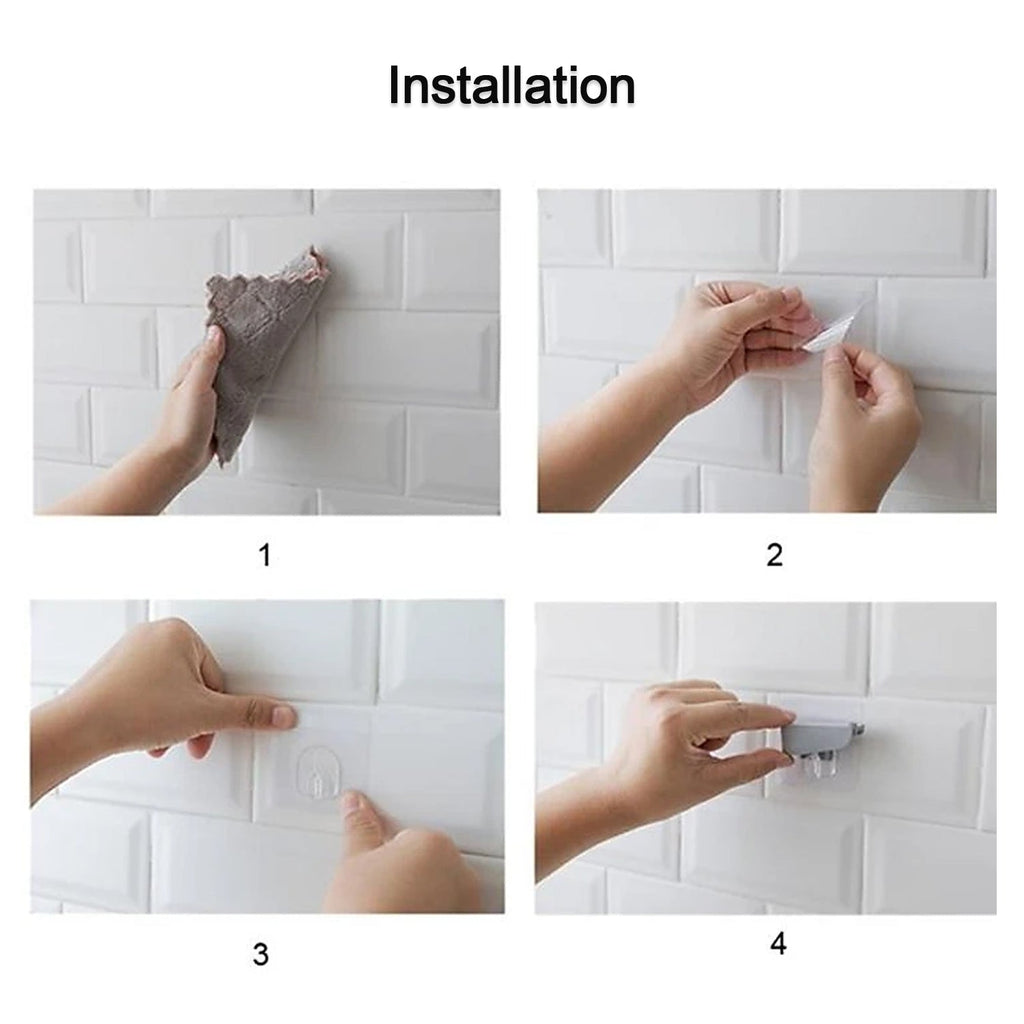 Installation

1

2

3

4